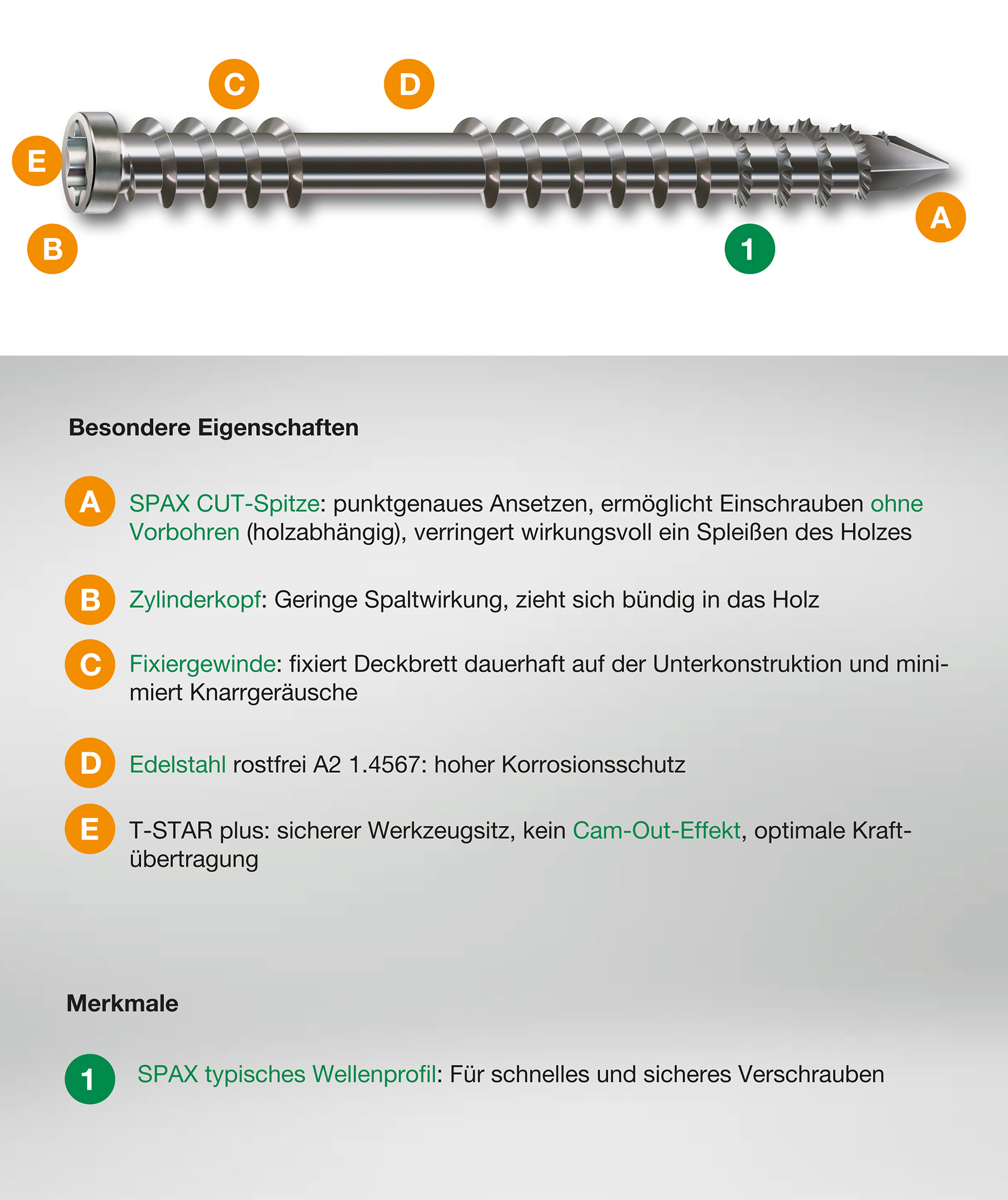 C D E B 1 A

Besondere Eigenschaften

A SPAX CUT-Spitze: punktgenaues Ansetzen, ermöglicht Einschrauben ohne Vorbohren (holzabhängig), verringert wirkungsvoll ein Spleißen des Holzes

B Zylinderkopf: Geringe Spaltwirkung, zieht sich bündig in das Holz

C Fixiergewinde: fixiert Deckbrett dauerhaft auf der Unterkonstruktion und minimiert Knarrgeräusche

D Edelstahl rostfrei A2 1.4567: hoher Korrosionsschutz

E T-STAR plus: sicherer Werkzeugsitz, kein Cam-Out-Effekt, optimale Kraftübertragung

Merkmale

1 SPAX typisches Wellenprofil: Für schnelles und sicheres Verschrauben