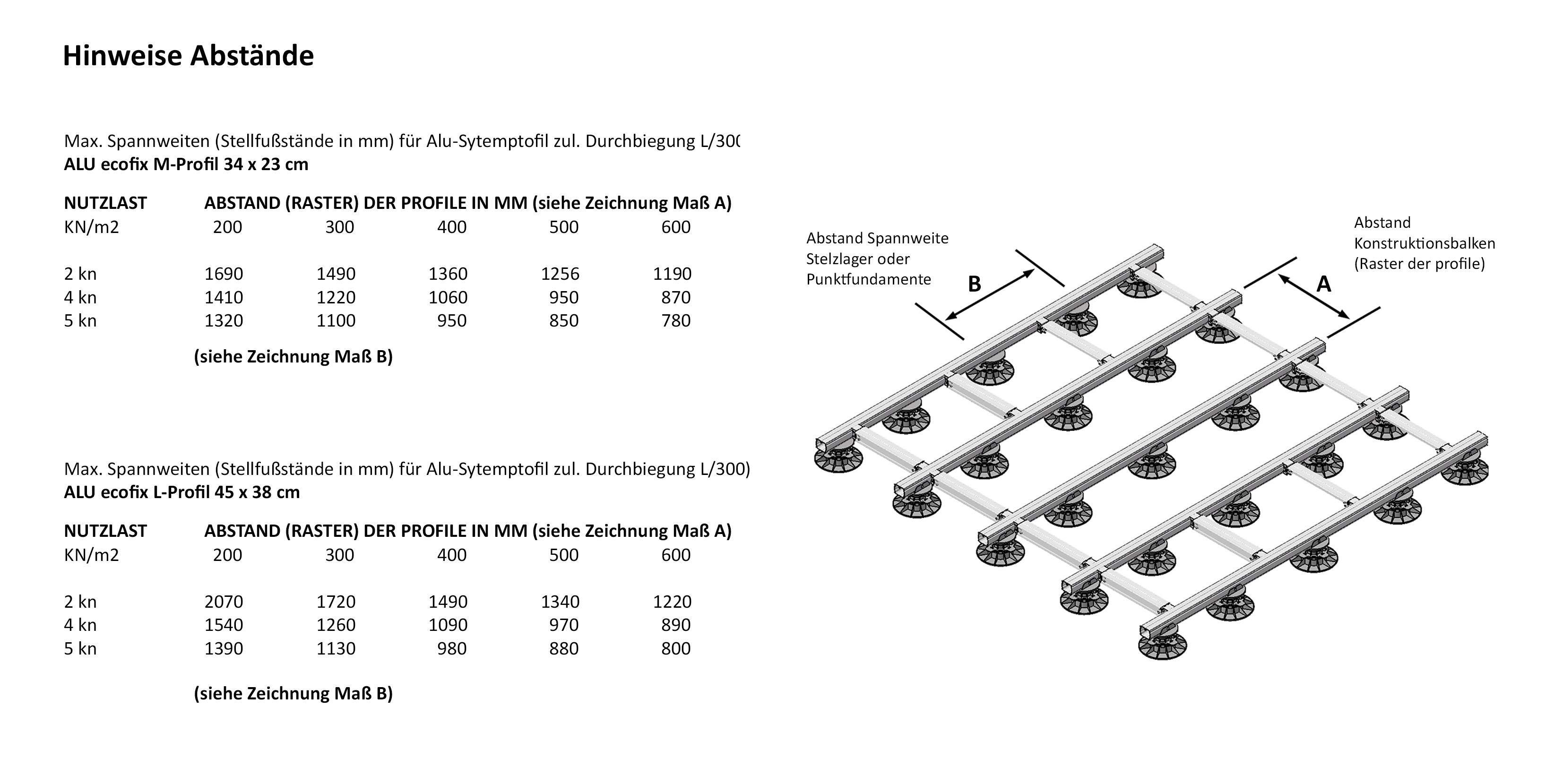 Hinweise Abstände

Max. Spannweiten (Stellfußstände in mm) für Alu-Sytemptofil zul. Durchbiegung L/300
ALU ecofix M-Profil 34 x 23 cm

| NUTZLAST | ABSTAND (RASTER) DER PROFILE IN MM (siehe Zeichnung Maß A) | | | | |
|---|---|---|---|---|---|
| KN/m2 | 200 | 300 | 400 | 500 | 600 |
| 2 kn | 1690 | 1490 | 1360 | 1256 | 1190 |
| 4 kn | 1410 | 1220 | 1060 | 950 | 870 |
| 5 kn | 1320 | 1100 | 950 | 850 | 780 |

(siehe Zeichnung Maß B)

Max. Spannweiten (Stellfußstände in mm) für Alu-Sytemptofil zul. Durchbiegung L/300)
ALU ecofix L-Profil 45 x 38 cm

| NUTZLAST | ABSTAND (RASTER) DER PROFILE IN MM (siehe Zeichnung Maß A) | | | | |
|---|---|---|---|---|---|
| KN/m2 | 200 | 300 | 400 | 500 | 600 |
| 2 kn | 2070 | 1720 | 1490 | 1340 | 1220 |
| 4 kn | 1540 | 1260 | 1090 | 970 | 890 |
| 5 kn | 1390 | 1130 | 980 | 880 | 800 |

(siehe Zeichnung Maß B)

Abstand Spannweite Stelzlager oder Punktfundamente

B

Abstand Konstruktionsbalken (Raster der profile)

A